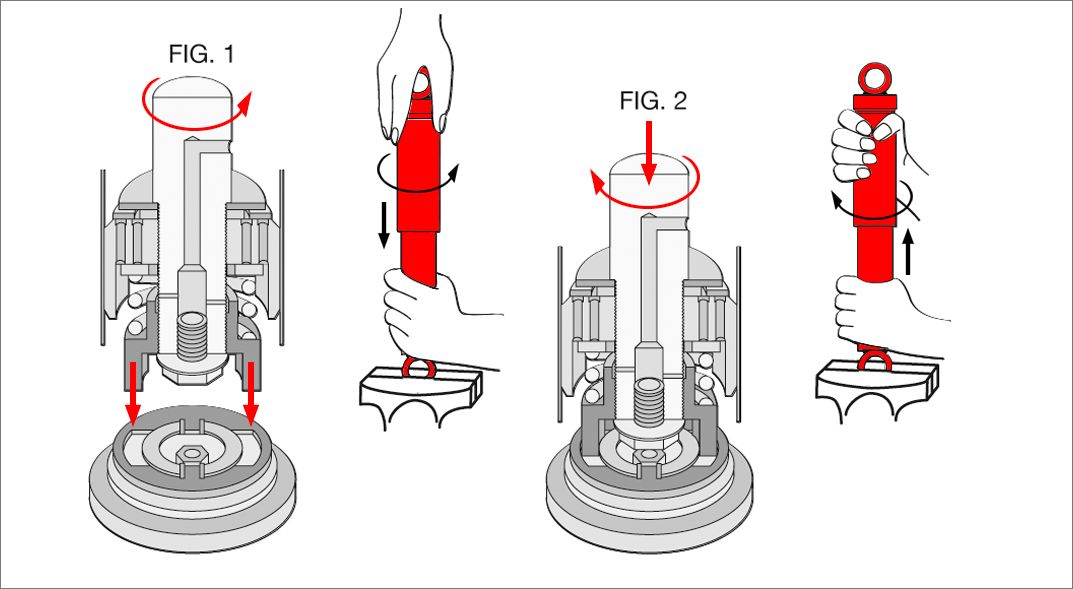 FIG. 1

FIG. 2